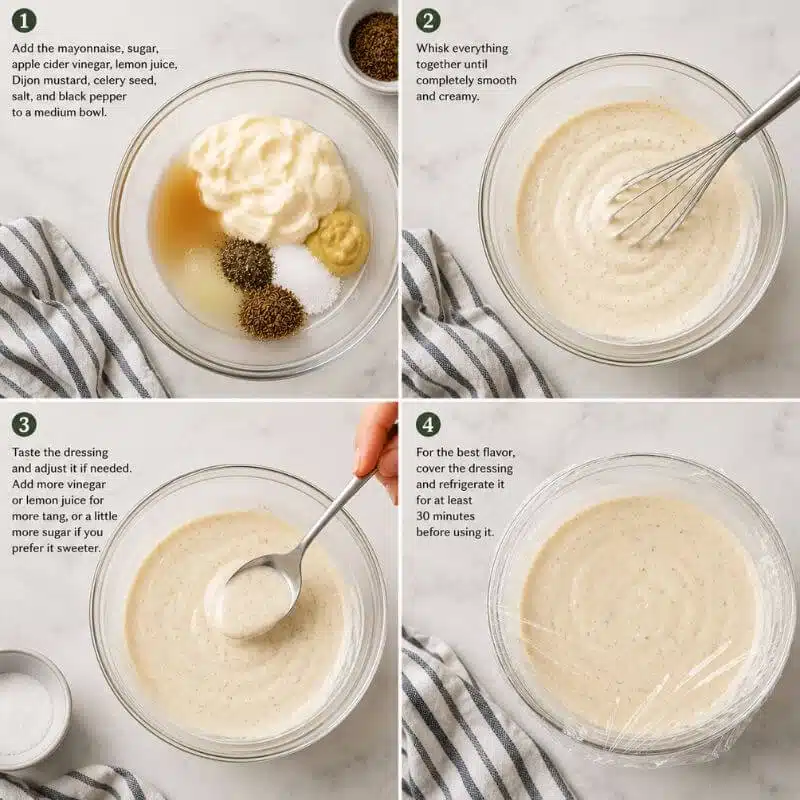 1

Add the mayonnaise, sugar, apple cider vinegar, lemon juice, Dijon mustard, celery seed, salt, and black pepper to a medium bowl.

2

Whisk everything together until completely smooth and creamy.

3

Taste the dressing and adjust it if needed. Add more vinegar or lemon juice for more tang, or a little more sugar if you prefer it sweeter.

4

For the best flavor, cover the dressing and refrigerate it for at least 30 minutes before using it.